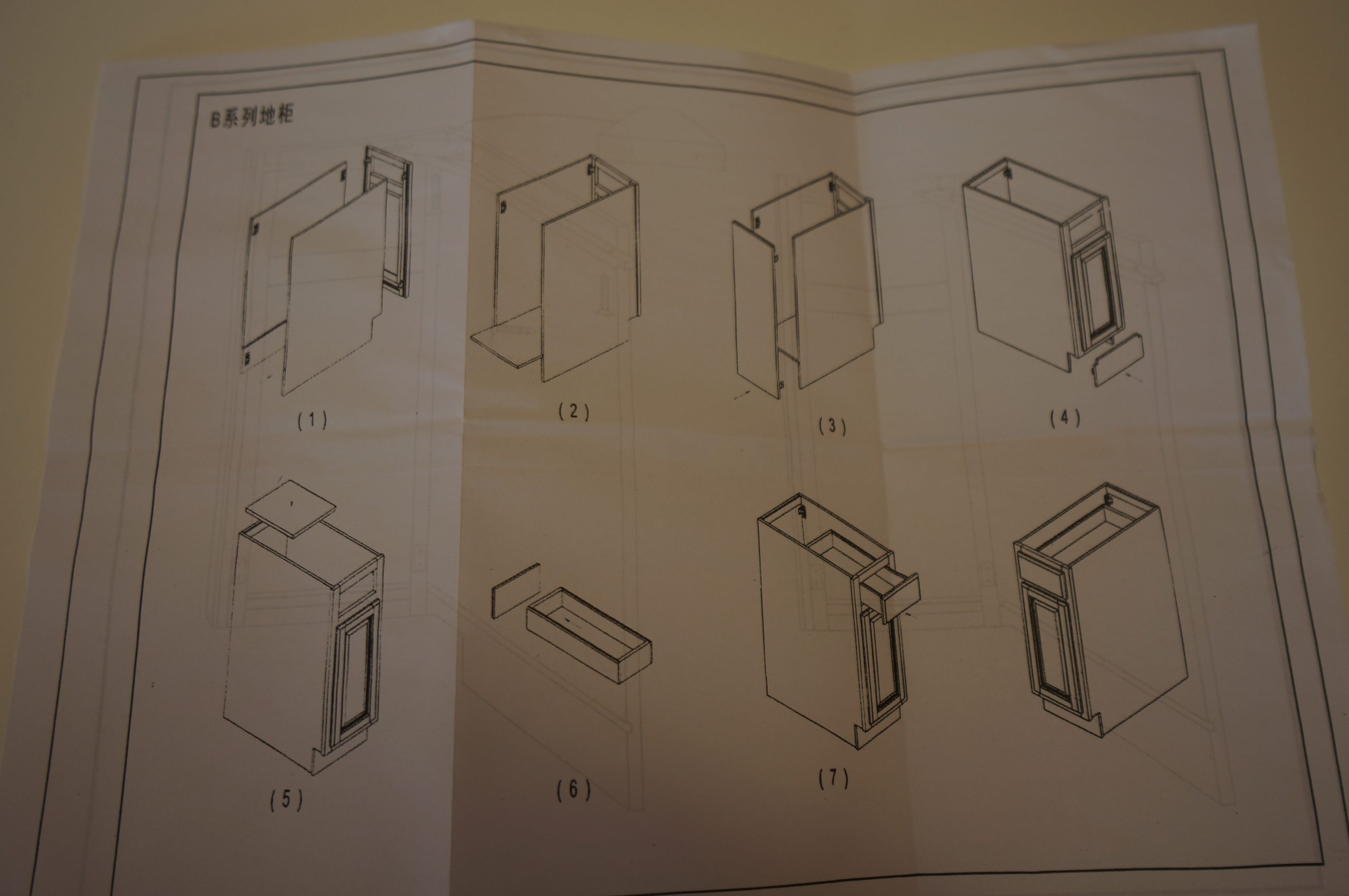 B系列地柜

(1)

(2)

(3)

(4)

(5)

(6)

(7)